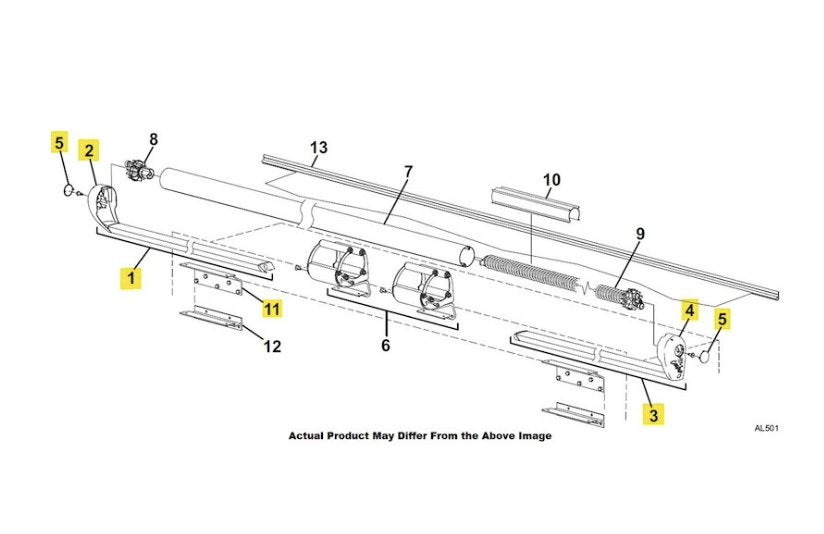 5
2
8
13
7
10
9
1
11
12
6
4
5
3
Actual Product May Differ From the Above Image
AL501