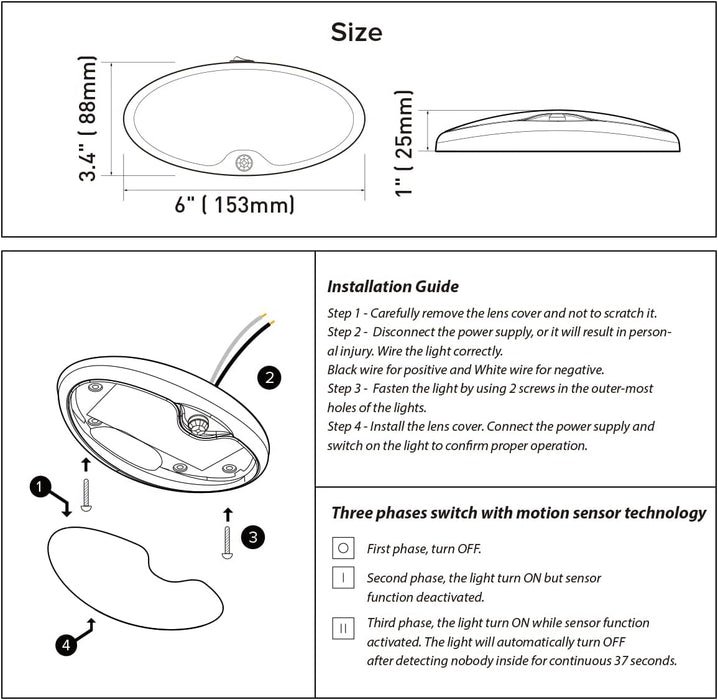 Size

3.4" ( 88mm)

6" ( 153mm)

1" ( 25mm)

2

1

3

4

Installation Guide

Step 1 - Carefully remove the lens cover and not to scratch it.
Step 2 - Disconnect the power supply, or it will result in personal injury. Wire the light correctly.
Black wire for positive and White wire for negative.
Step 3 - Fasten the light by using 2 screws in the outer-most holes of the lights.
Step 4 - Install the lens cover. Connect the power supply and switch on the light to confirm proper operation.

Three phases switch with motion sensor technology

O First phase, turn OFF.

I Second phase, the light turn ON but sensor function deactivated.

II Third phase, the light turn ON while sensor function activated. The light will automatically turn OFF after detecting nobody inside for continuous 37 seconds.