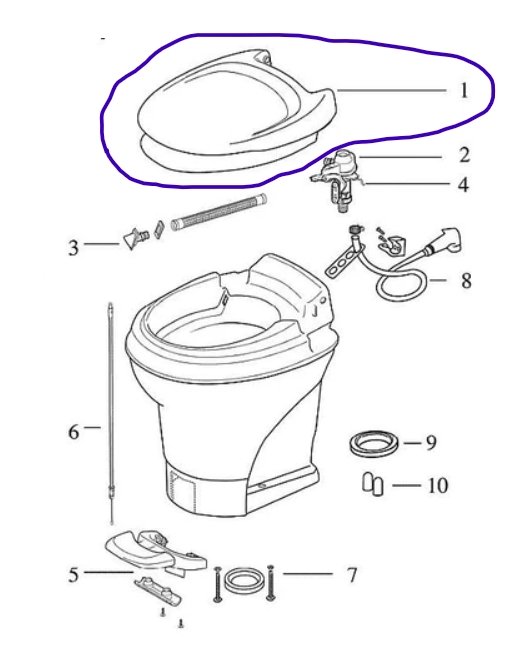 1
2
4
3
8
6
9
10
5
7